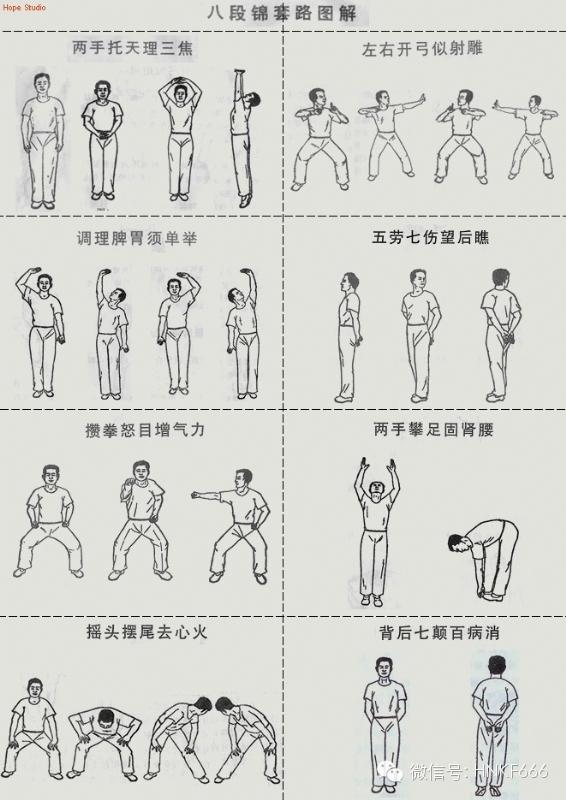 Hope Studio

八段锦套路图解

两手托天理三焦

左右开弓似射雕

调理脾胃须单举

五劳七伤望后瞧

攒拳怒目增气力

两手攀足固肾腰

摇头摆尾去心火

背后七颠百病消

微信号: HNKF666