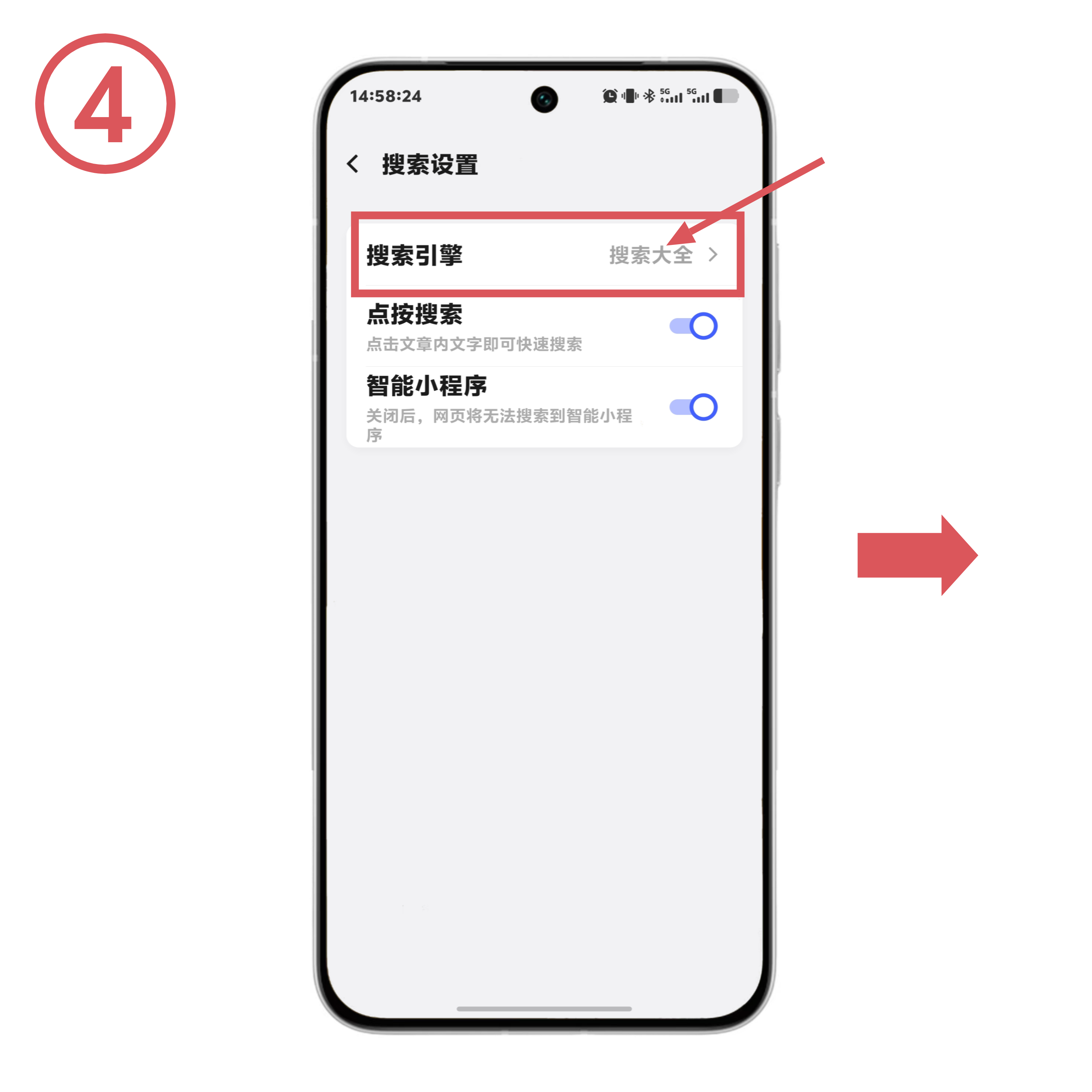 ④

14:58:24

5G 5G

搜索设置

搜索引擎 搜索大全

点按搜索
点击文章内文字即可快速搜索

智能小程序
关闭后，网页将无法搜索到智能小程序