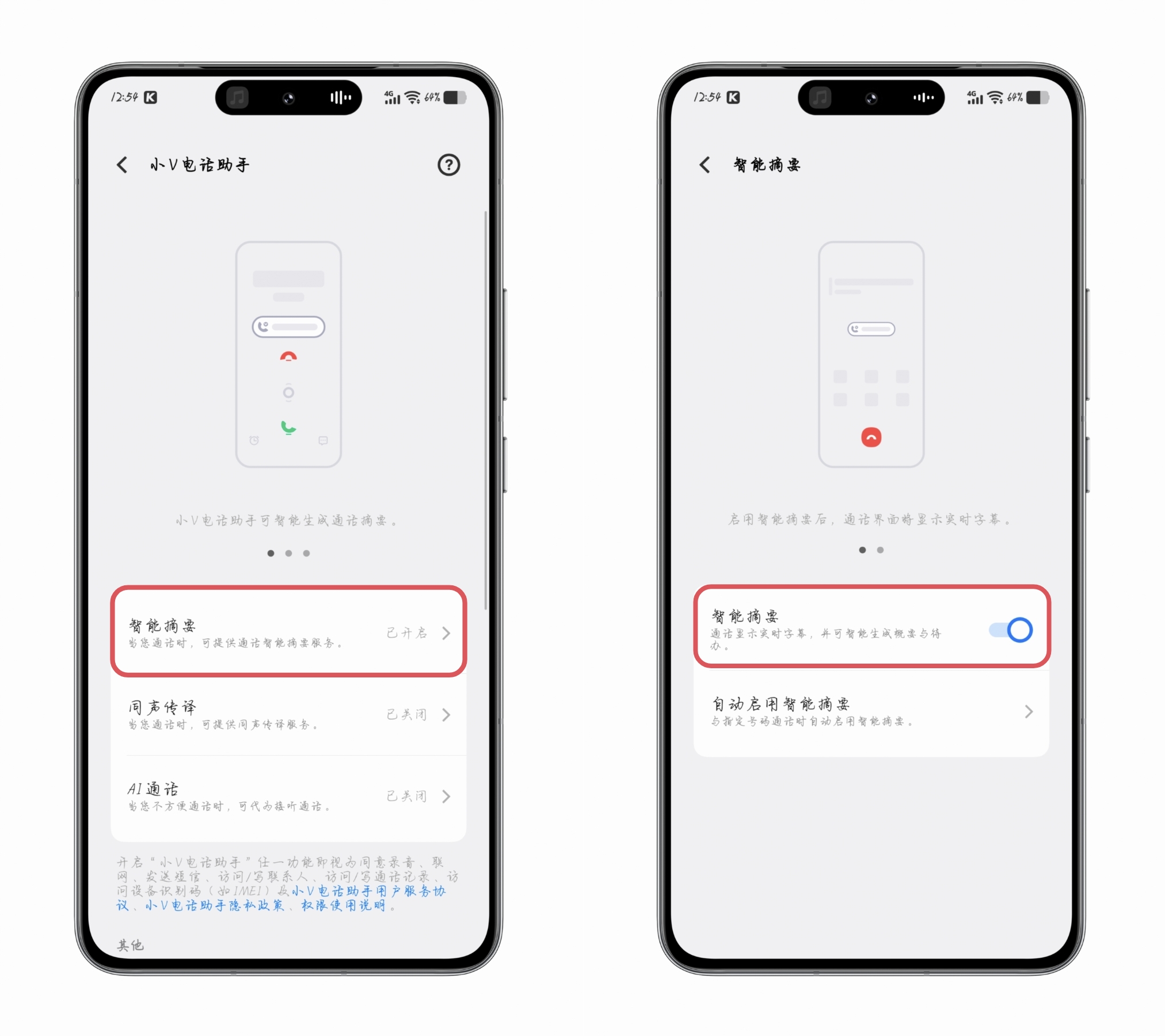 12:54 K 4G 64%

小V电话助手

小V电话助手可智能生成通话摘要。

智能摘要
当您通话时，可提供通话智能摘要服务。
已开启

同声传译
当您通话时，可提供同声传译服务。
已关闭

AI通话
当您不方便通话时，可代为接听通话。
已关闭

开启“小V电话助手”任一功能即视为同意录音、联网、发送短信、访问/写联系人、访问/写通话记录、访问设备识别码（如IMEI）及小V电话助手用户服务协议、小V电话助手隐私政策、权限使用说明。

其他

12:54 K 4G 64%

智能摘要

启用智能摘要后，通话界面将显示实时字幕。

智能摘要
通话显示实时字幕，并可智能生成概要与待办。

自动启用智能摘要
与指定号码通话时自动启用智能摘要。