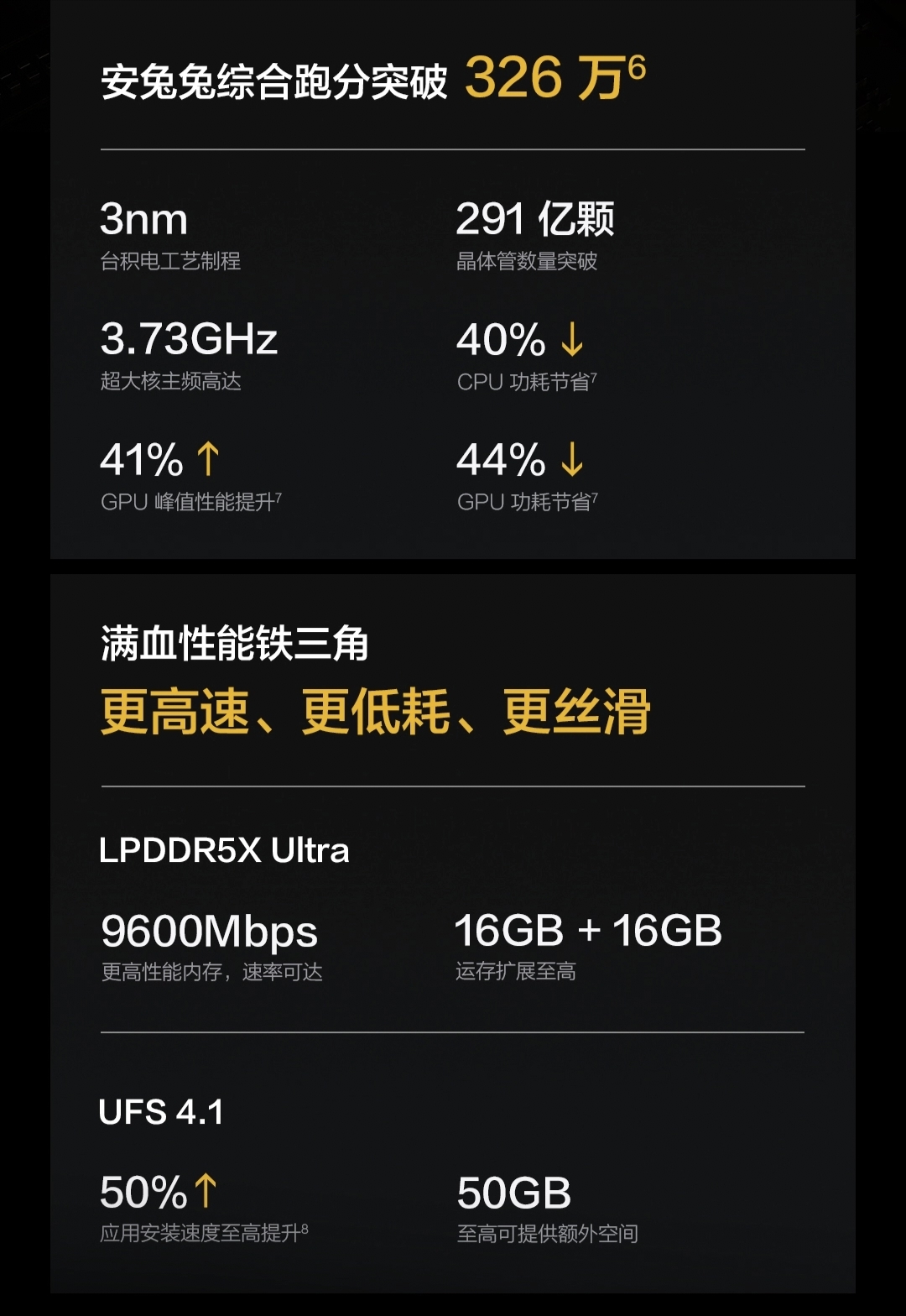 安兔兔综合跑分突破 326 万$^6$

3nm
台积电工艺制程

291 亿颗
晶体管数量突破

3.73GHz
超大核主频高达

40% ↓
CPU 功耗节省$^7$

41% ↑
GPU 峰值性能提升$^7$

44% ↓
GPU 功耗节省$^7$

满血性能铁三角
更高速、更低耗、更丝滑

LPDDR5X Ultra

9600Mbps
更高性能内存，速率可达

16GB + 16GB
运存扩展至高

UFS 4.1

50% ↑
应用安装速度至高提升$^8$

50GB
至高可提供额外空间